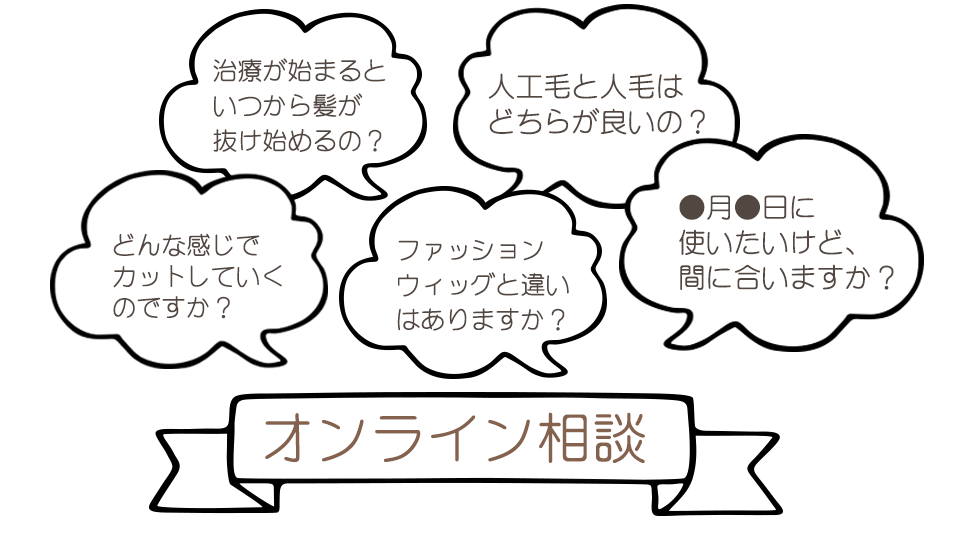 治療が始まるといつから髪が抜け始めるの？

人工毛と人毛はどちらが良いの？

どんな感じでカットしていくのですか？

ファッションウィッグと違いはありますか？

●月●日に使いたいけど、間に合いますか？

オンライン相談